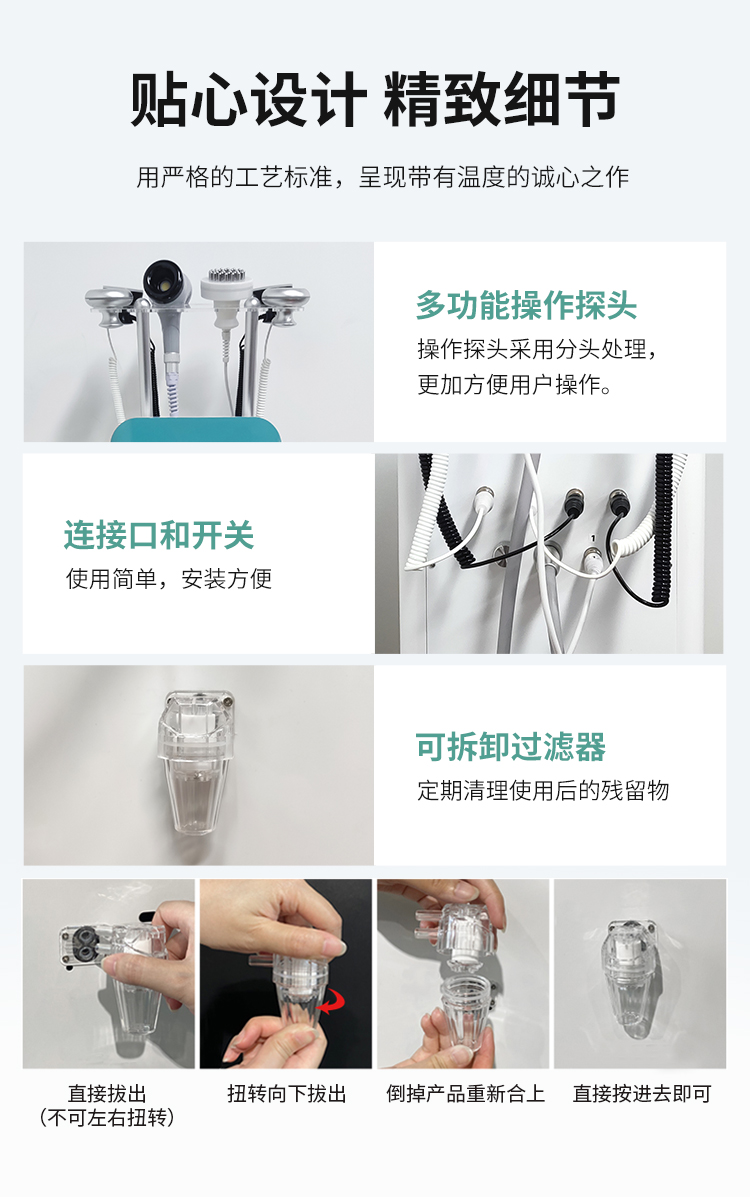 贴心设计 精致细节

用严格的工艺标准，呈现带有温度的诚心之作

多功能操作探头

操作探头采用分头处理，更加方便用户操作。

连接口和开关

使用简单，安装方便

1

可拆卸过滤器

定期清理使用后的残留物

直接拔出
（不可左右扭转）

扭转向下拔出

倒掉产品重新合上

直接按进去即可