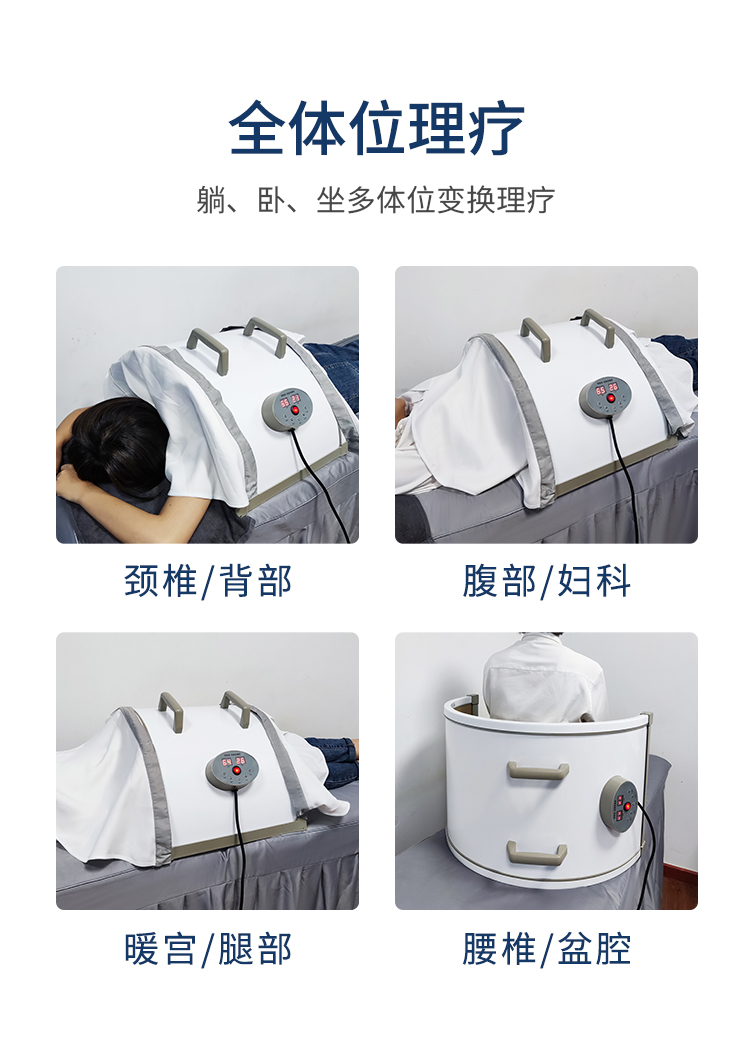 全体位理疗

躺、卧、坐多体位变换理疗

颈椎/背部

腹部/妇科

暖宫/腿部

腰椎/盆腔